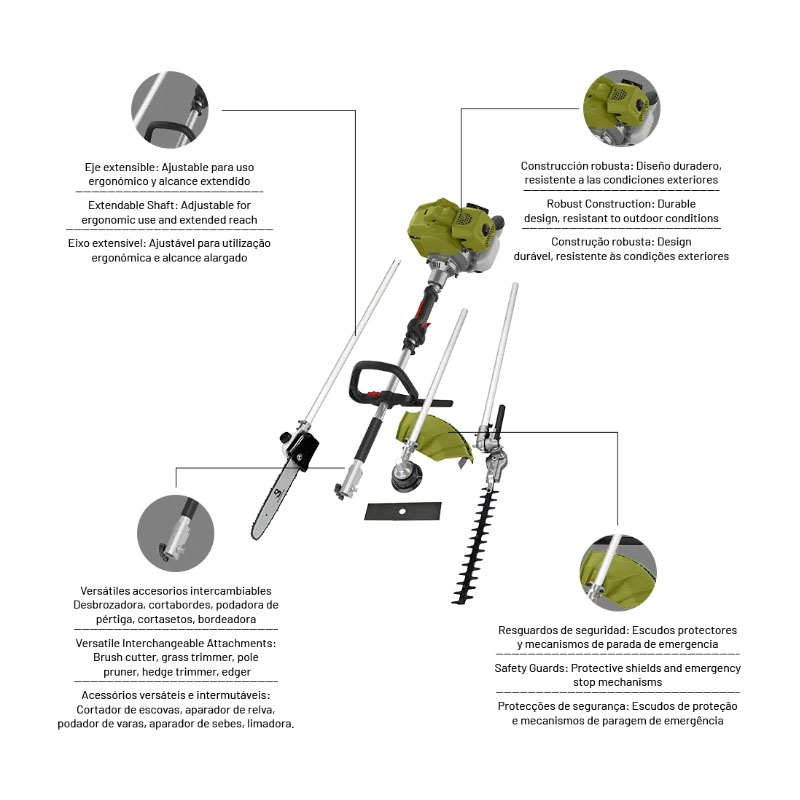 Eje extensible: Ajustable para uso ergonómico y alcance extendido

Extendable Shaft: Adjustable for ergonomic use and extended reach

Eixo extensível: Ajustável para utilização ergonómica e alcance alargado

Construcción robusta: Diseño duradero, resistente a las condiciones exteriores

Robust Construction: Durable design, resistant to outdoor conditions

Construção robusta: Design durável, resistente às condições exteriores

Versátiles accesorios intercambiables Desbrozadora, cortabordes, podadora de pértiga, cortasetos, bordeadora

Versatile Interchangeable Attachments: Brush cutter, grass trimmer, pole pruner, hedge trimmer, edger

Acessórios versáteis e intermutáveis: Cortador de escovas, aparador de relva, podador de varas, aparador de sebes, limadora.

Resguardos de seguridad: Escudos protectores y mecanismos de parada de emergencia

Safety Guards: Protective shields and emergency stop mechanisms

Protecções de segurança: Escudos de proteção e mecanismos de paragem de emergência